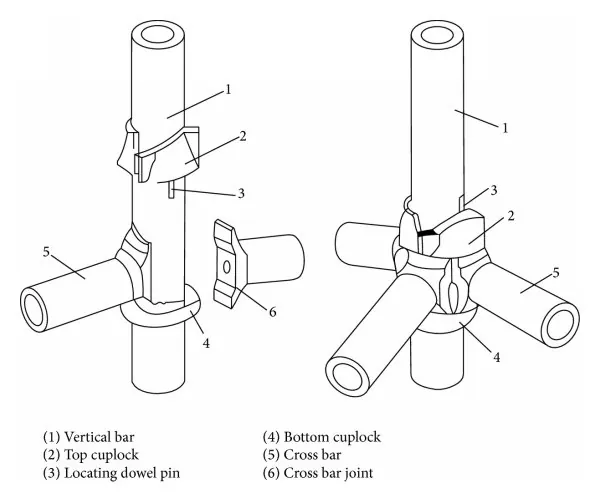 1
2
3
5
6
4

1
3
2
5
4

(1) Vertical bar
(2) Top cuplock
(3) Locating dowel pin

(4) Bottom cuplock
(5) Cross bar
(6) Cross bar joint